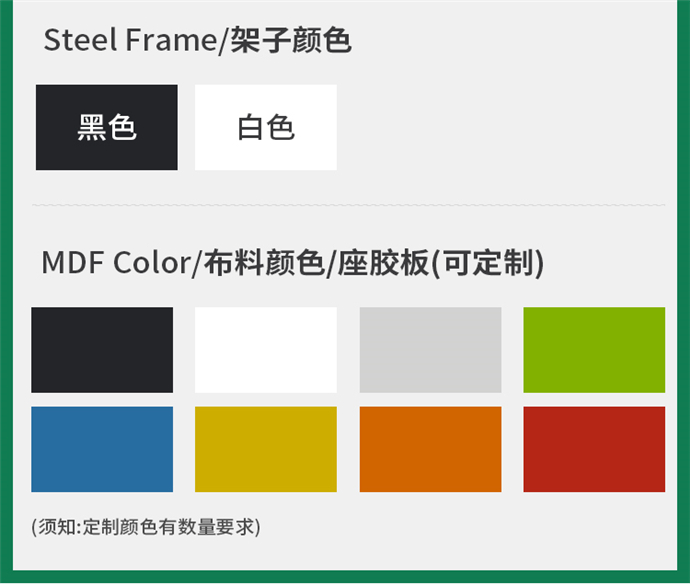 Steel Frame/架子颜色

黑色

白色

MDF Color/布料颜色/座胶板(可定制)

(须知:定制颜色有数量要求)